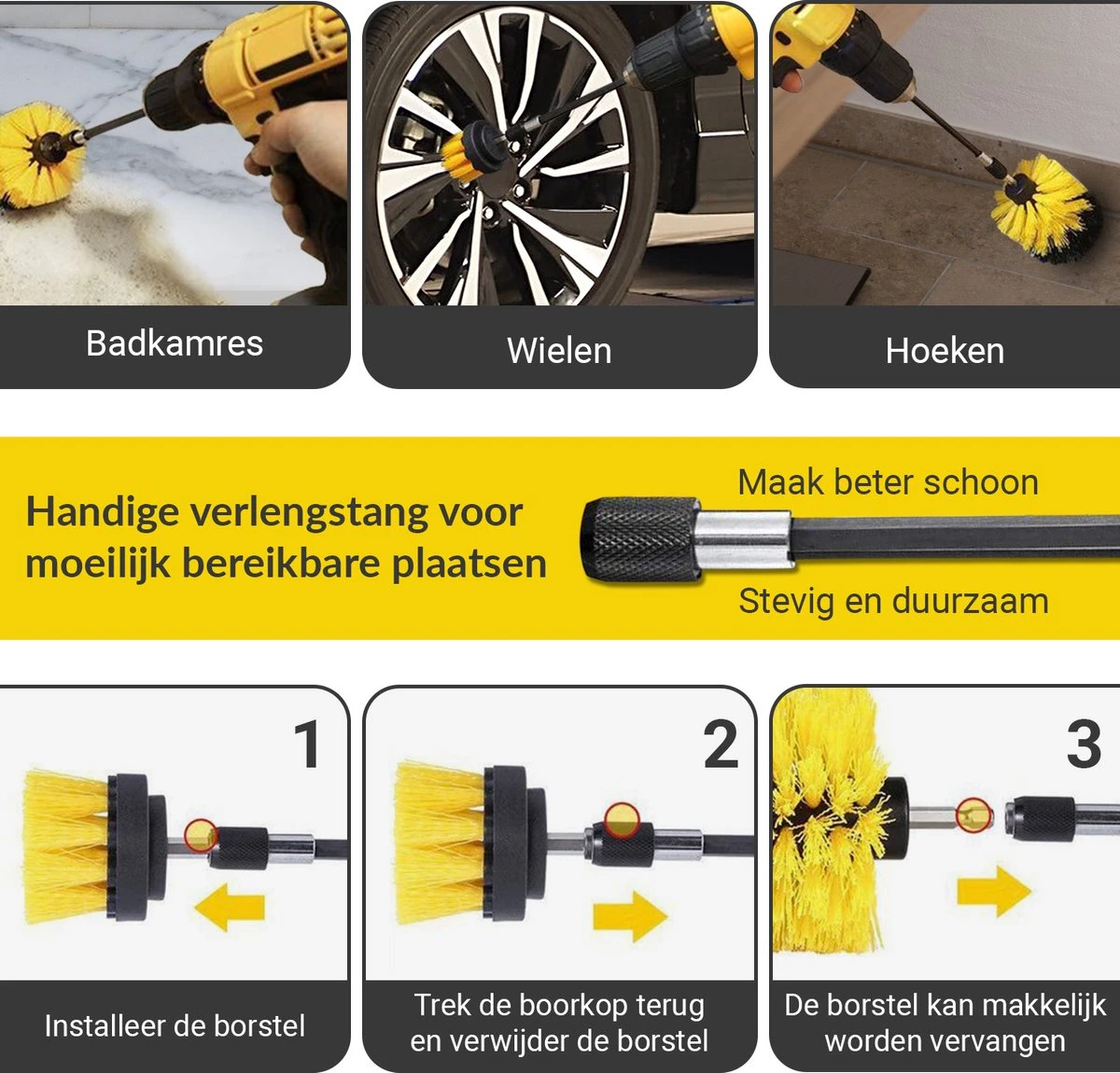 Badkamres

Wielen

Hoeken

Handige verlengstang voor moeilijk bereikbare plaatsen

Maak beter schoon

Stevig en duurzaam

1

Installeer de borstel

2

Trek de boorkop terug en verwijder de borstel

3

De borstel kan makkelijk worden vervangen