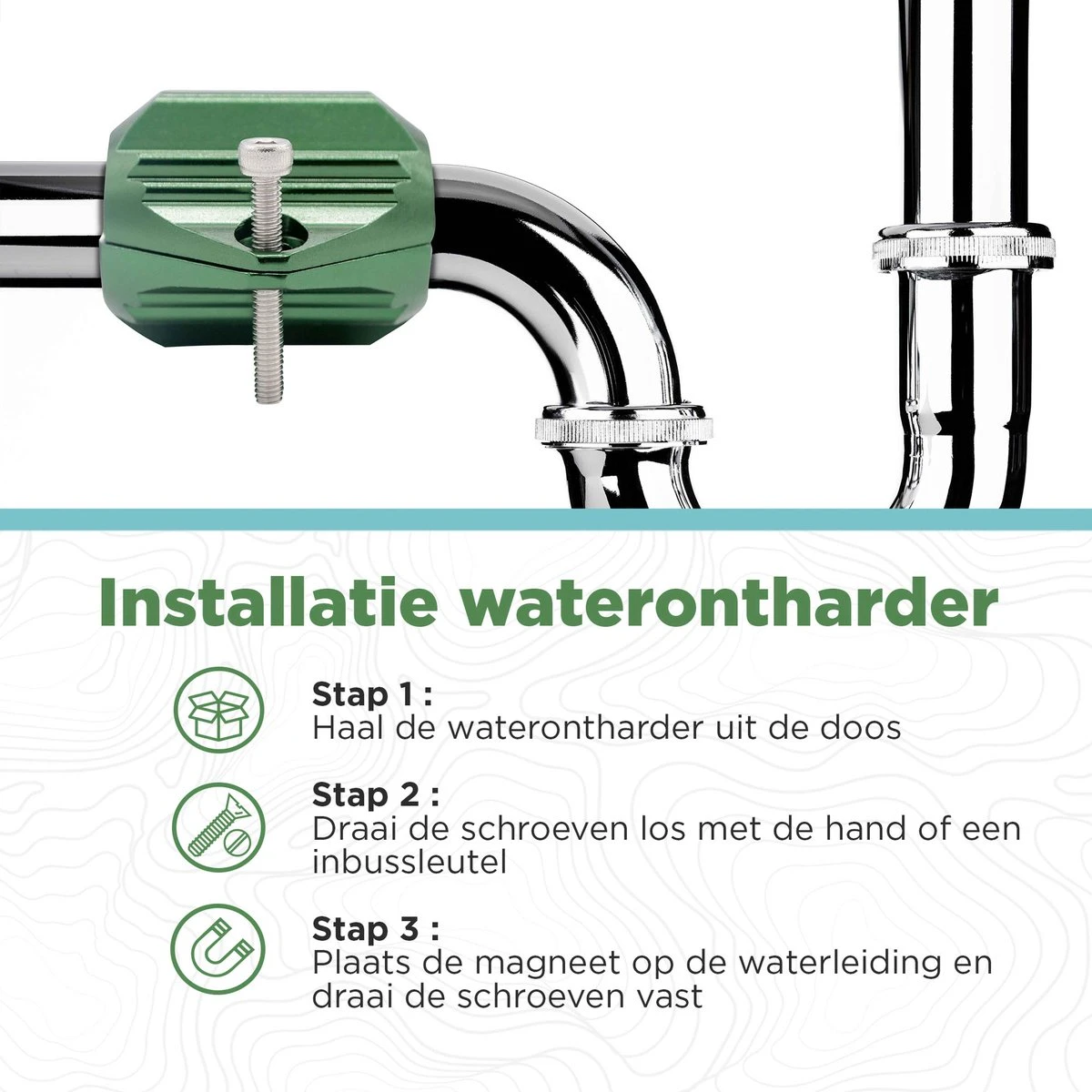 Installatie waterontharder

Stap 1 :
Haal de waterontharder uit de doos

Stap 2 :
Draai de schroeven los met de hand of een inbussleutel

Stap 3 :
Plaats de magneet op de waterleiding en draai de schroeven vast