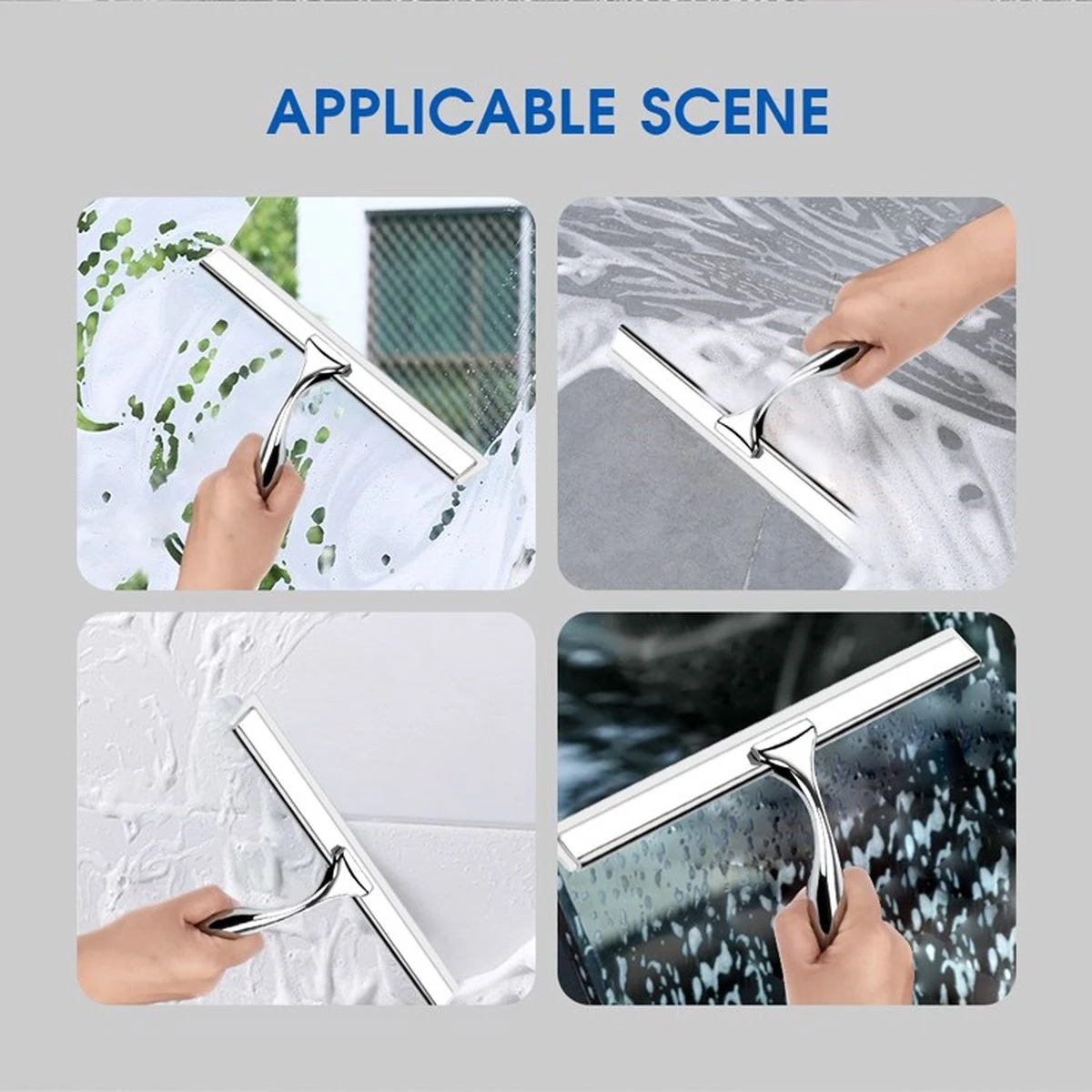 APPLICABLE SCENE